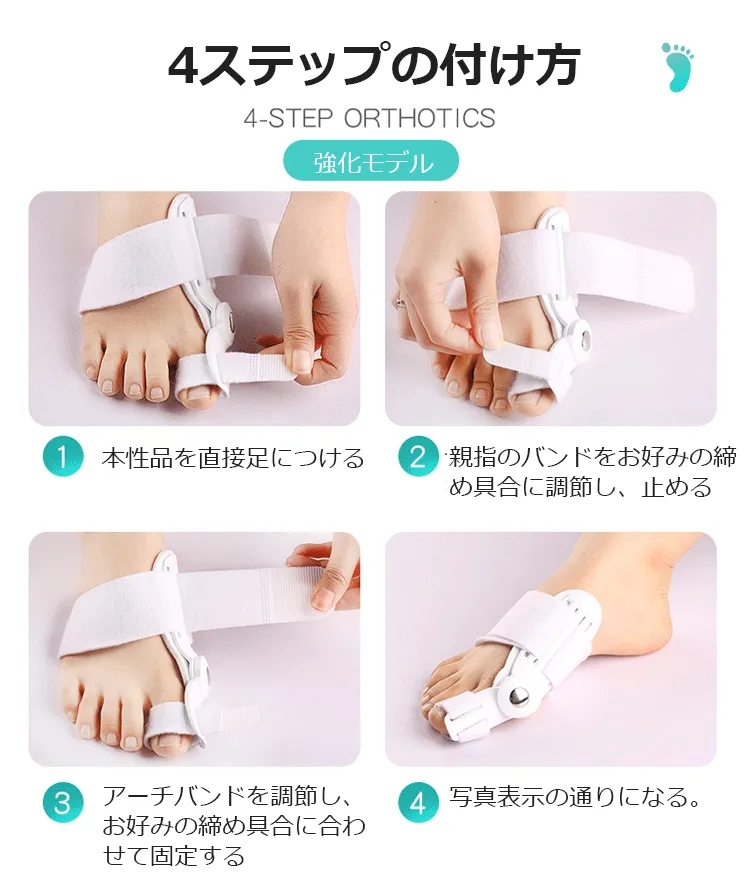 4ステップの付け方

4-STEP ORTHOTICS

強化モデル

1 本性品を直接足につける

2 親指のバンドをお好みの締め具合に調節し、止める

3 アーチバンドを調節し、お好みの締め具合に合わせて固定する

4 写真表示の通りになる。